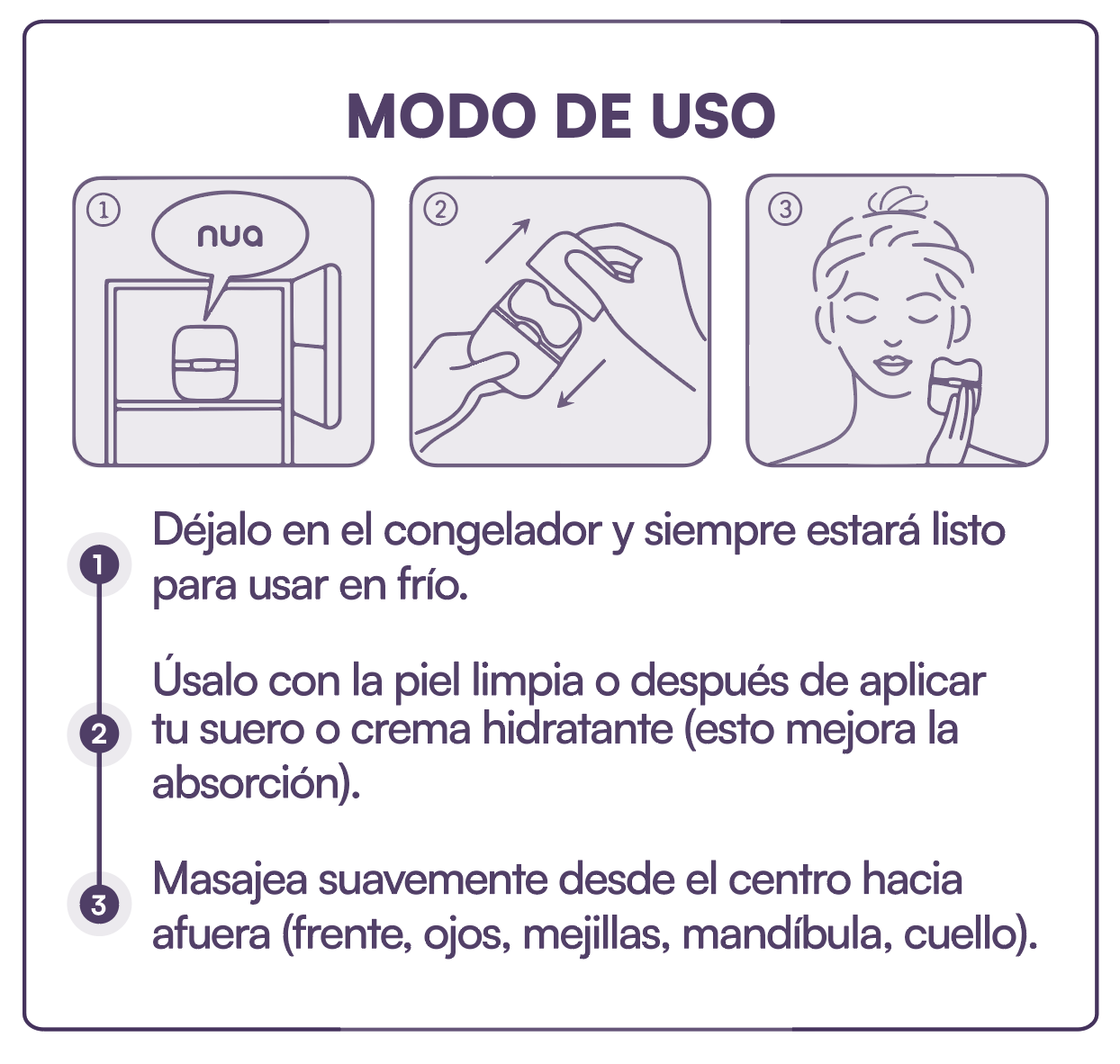 MODO DE USO

1

nua

2

3

1 Déjalo en el congelador y siempre estará listo para usar en frío.

2 Úsalo con la piel limpia o después de aplicar tu suero o crema hidratante (esto mejora la absorción).

3 Masajea suavemente desde el centro hacia afuera (frente, ojos, mejillas, mandíbula, cuello).